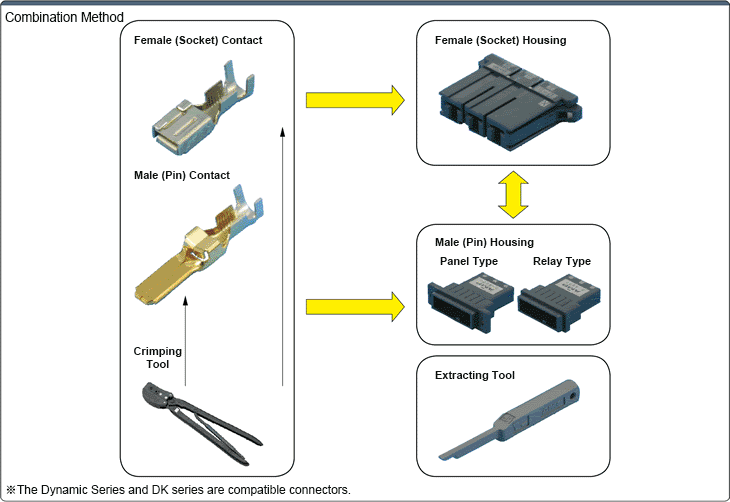 Combination Method

Female (Socket) Contact

Male (Pin) Contact

Crimping Tool

Female (Socket) Housing

Male (Pin) Housing

Panel Type

Relay Type

Extracting Tool

※The Dynamic Series and DK series are compatible connectors.