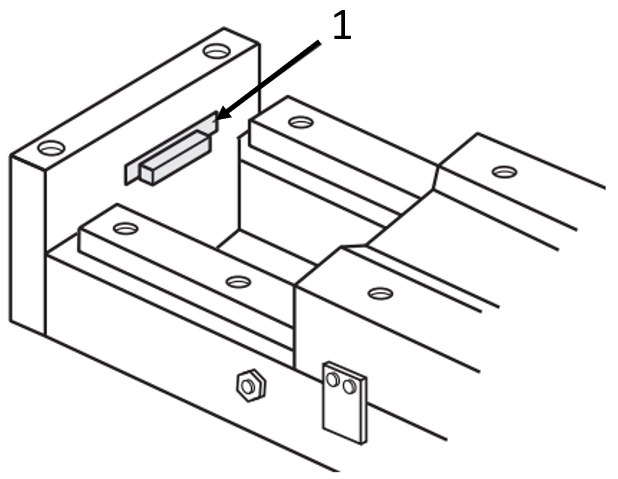 1