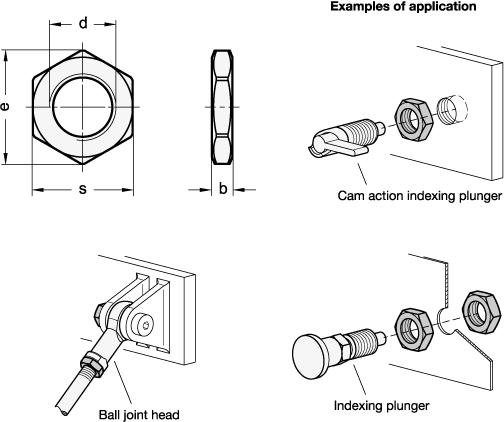 Examples of application

d

e

s

b

Cam action indexing plunger

Ball joint head

Indexing plunger